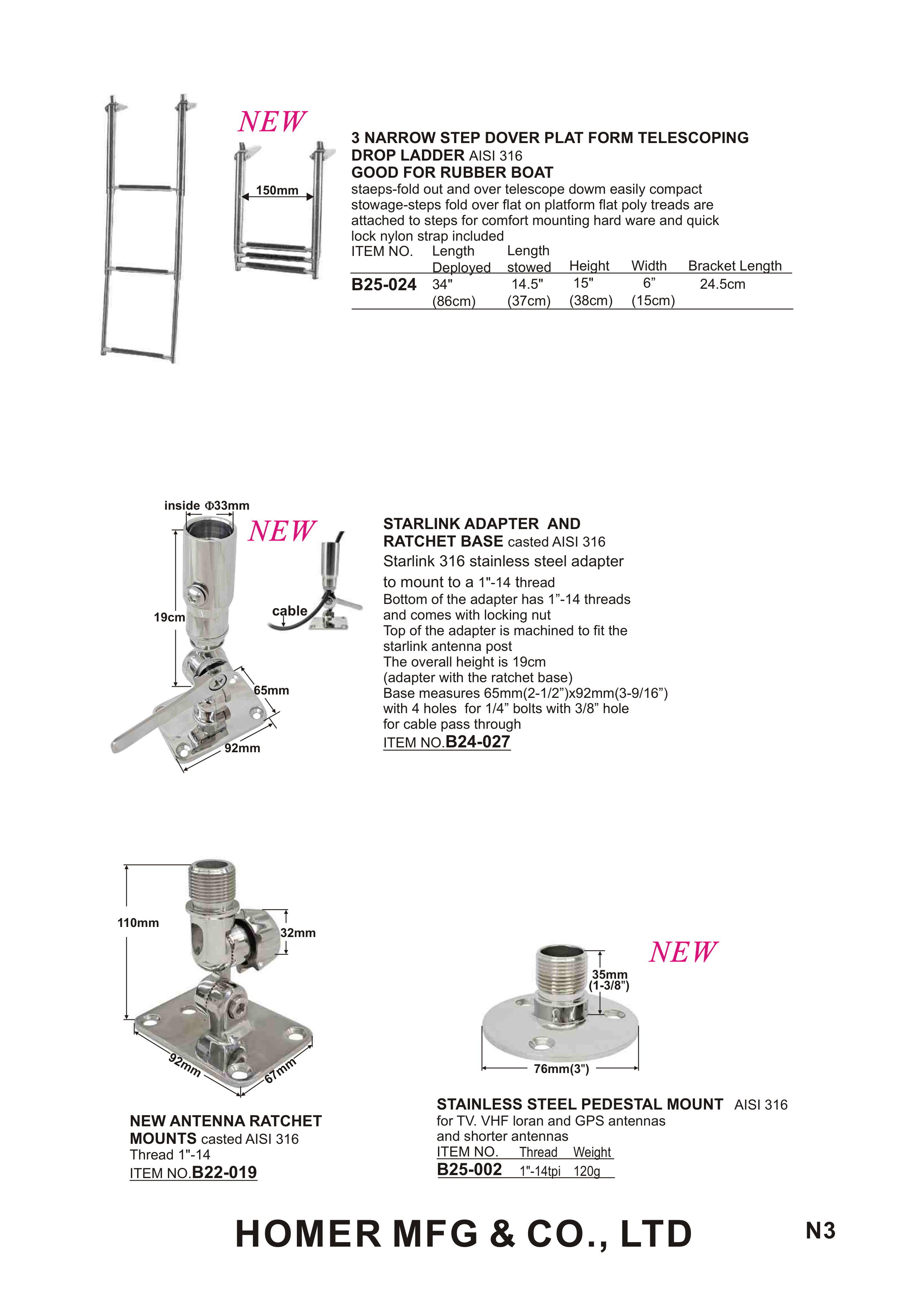 NEW

150mm

3 NARROW STEP DOVER PLAT FORM TELESCOPING DROP LADDER AISI 316
GOOD FOR RUBBER BOAT
staeps-fold out and over telescope dowm easily compact stowage-steps fold over flat on platform flat poly treads are attached to steps for comfort mounting hard ware and quick lock nylon strap included

| ITEM NO. | Length Deployed | Length stowed | Height | Width | Bracket Length |
|---|---|---|---|---|---|
| B25-024 | 34" (86cm) | 14.5" (37cm) | 15" (38cm) | 6” (15cm) | 24.5cm |

inside Φ33mm

NEW

19cm

cable

65mm

92mm

STARLINK ADAPTER AND
RATCHET BASE casted AISI 316
Starlink 316 stainless steel adapter to mount to a 1"-14 thread
Bottom of the adapter has 1”-14 threads and comes with locking nut
Top of the adapter is machined to fit the starlink antenna post
The overall height is 19cm
(adapter with the ratchet base)
Base measures 65mm(2-1/2”)x92mm(3-9/16”)
with 4 holes for 1/4” bolts with 3/8” hole
for cable pass through
ITEM NO.B24-027

110mm

32mm

92mm

67mm

NEW ANTENNA RATCHET MOUNTS casted AISI 316
Thread 1"-14
ITEM NO.B22-019

NEW

35mm
(1-3/8")

76mm(3")

STAINLESS STEEL PEDESTAL MOUNT AISI 316
for TV. VHF loran and GPS antennas
and shorter antennas

| ITEM NO. | Thread | Weight |
|---|---|---|
| B25-002 | 1"-14tpi | 120g |

HOMER MFG & CO., LTD

N3